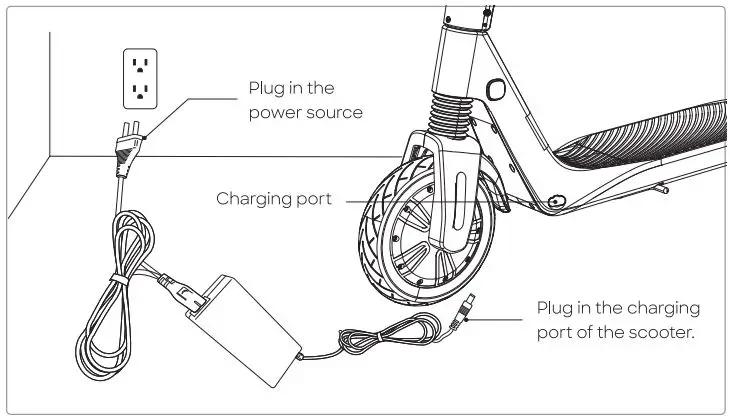 Plug in the power source

Charging port

Plug in the charging port of the scooter.