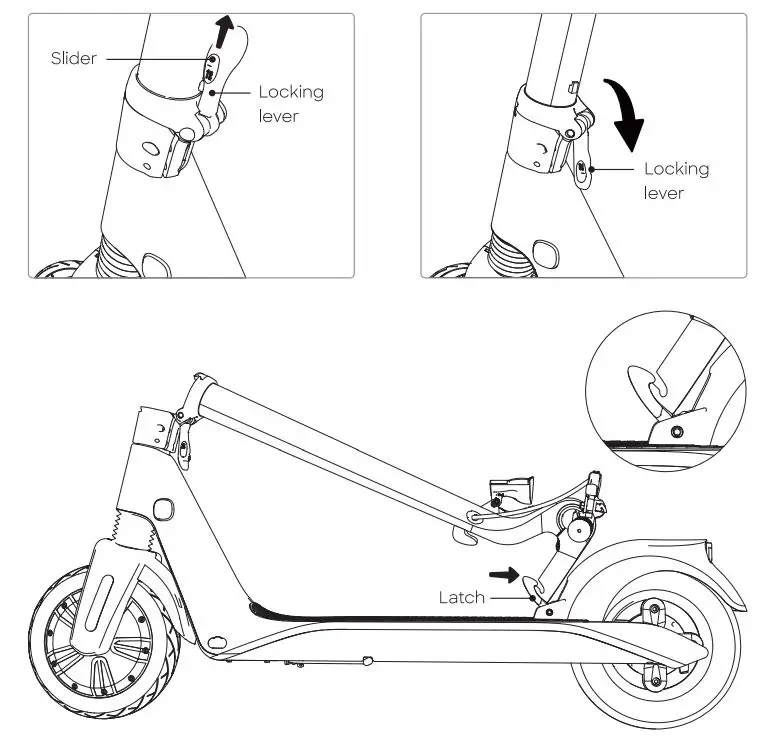 Slider

Locking lever

Locking lever

Latch