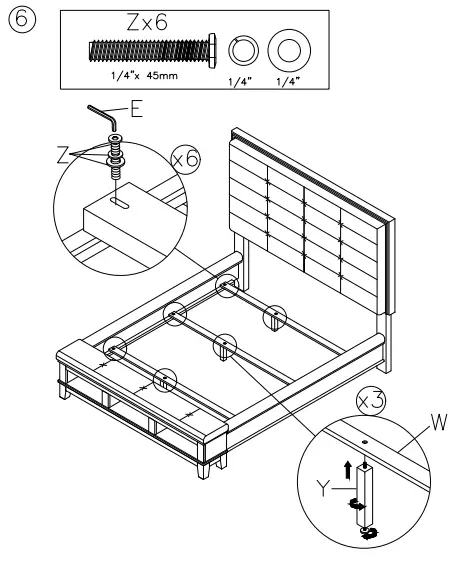 6

Zx6

1/4"x 45mm

1/4"

1/4"

E

Z

x6

x3

W

Y