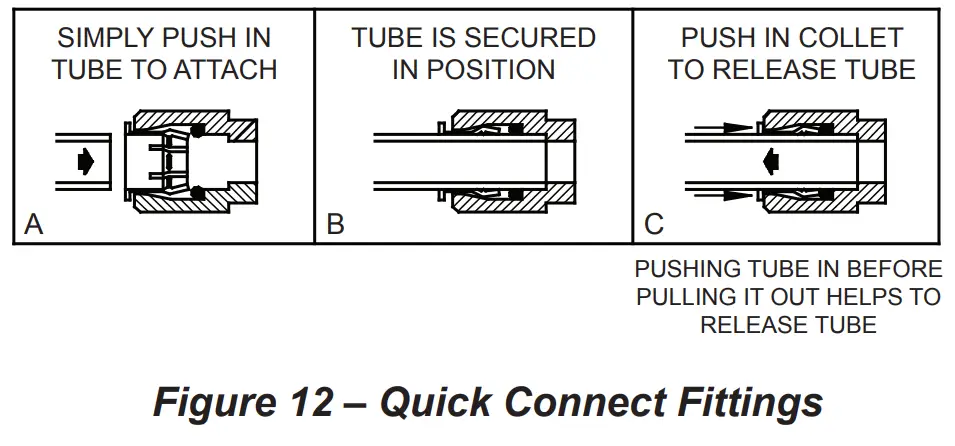 SIMPLY PUSH IN TUBE TO ATTACH

A

TUBE IS SECURED IN POSITION

B

PUSH IN COLLET TO RELEASE TUBE

C

PUSHING TUBE IN BEFORE PULLING IT OUT HELPS TO RELEASE TUBE

Figure 12 – Quick Connect Fittings