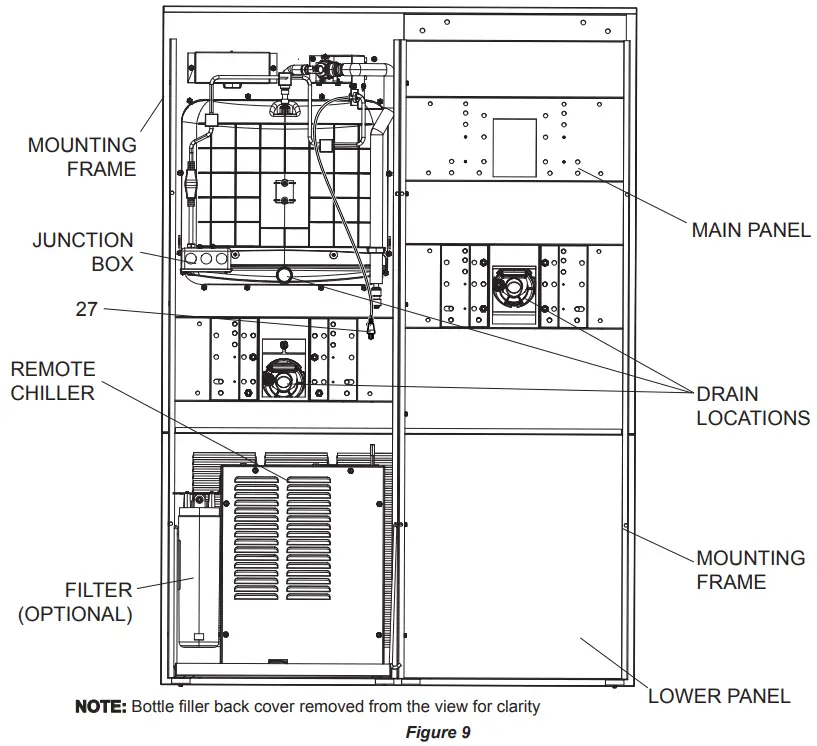 MOUNTING FRAME

JUNCTION BOX

27

REMOTE CHILLER

FILTER (OPTIONAL)

MAIN PANEL

DRAIN LOCATIONS

MOUNTING FRAME

LOWER PANEL

NOTE: Bottle filler back cover removed from the view for clarity

Figure 9