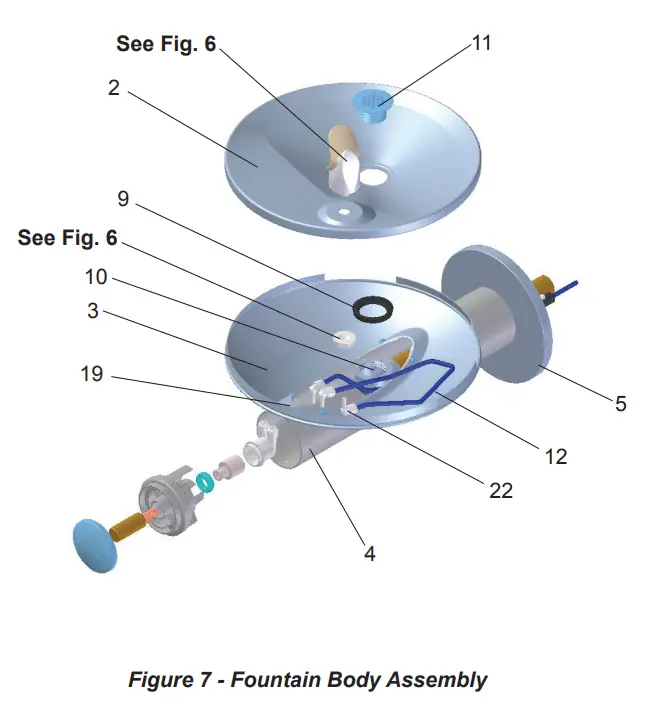 See Fig. 6

11

2

9

See Fig. 6

10

3

19

5

12

22

4

Figure 7 - Fountain Body Assembly