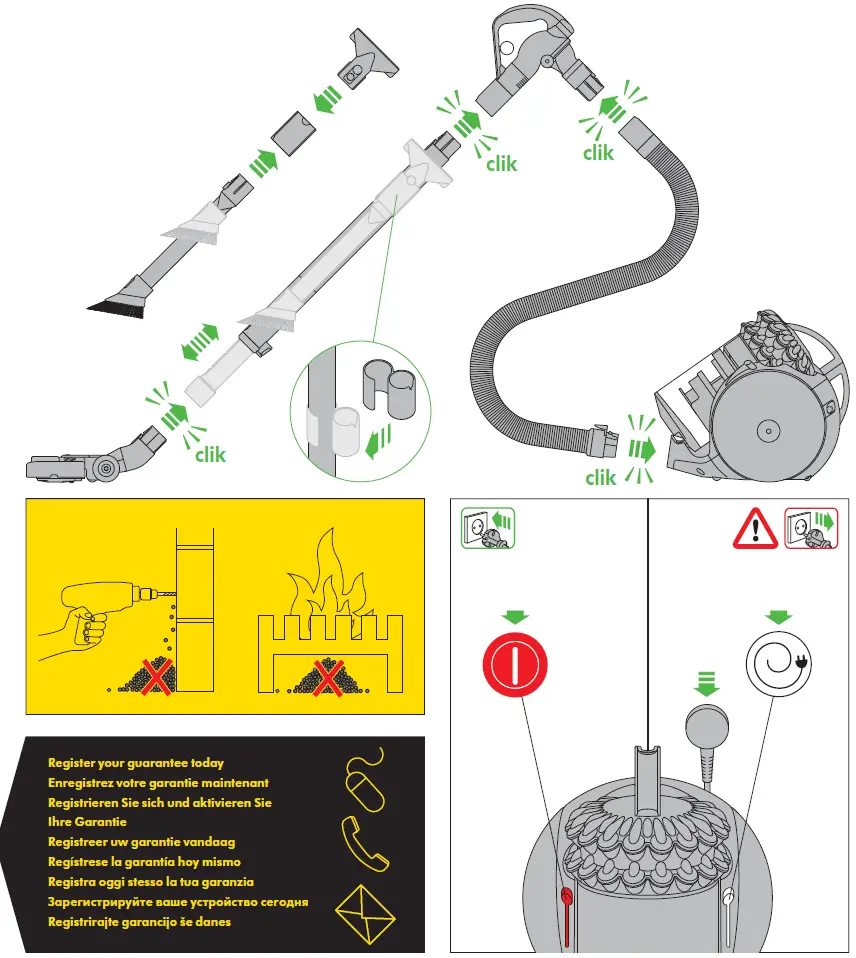 clik

clik

clik

clik

Register your guarantee today
Enregistrez votre garantie maintenant
Registrieren Sie sich und aktivieren Sie Ihre Garantie
Registreer uw garantie vandaag
Regístrese la garantía hoy mismo
Registra oggi stesso la tua garanzia
Зарегистрируйте ваше устройство сегодня
Registrirajte garancijo še danes