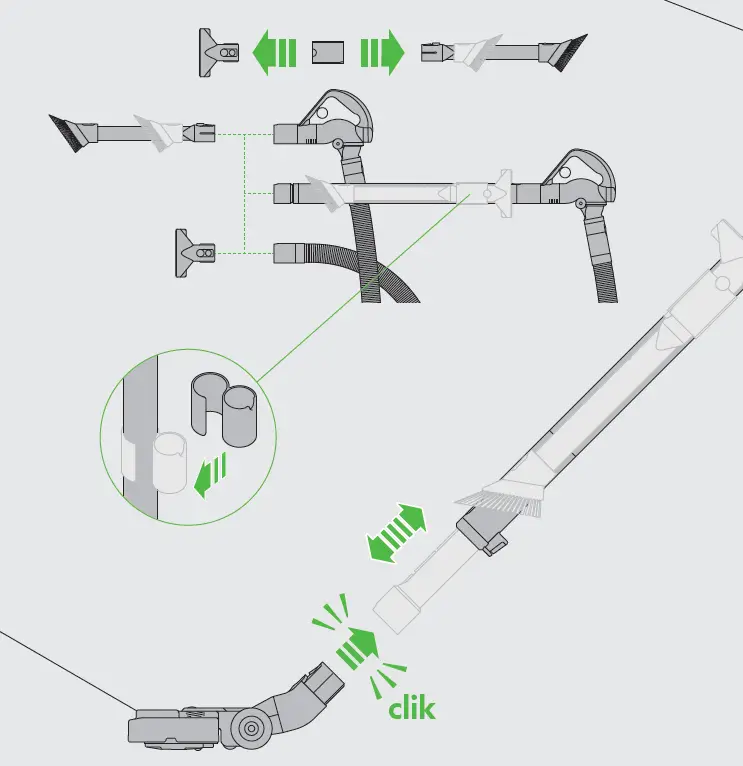 clik