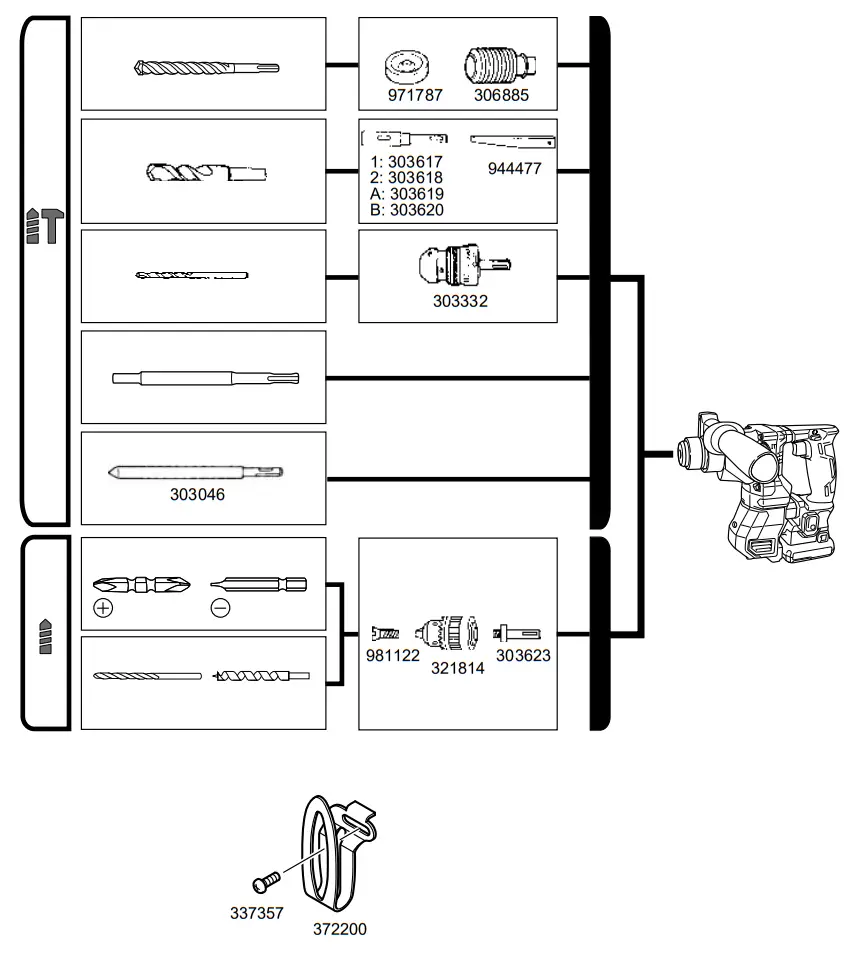 971787 306885

1: 303617
2: 303618
A: 303619
B: 303620
944477

303332

303046

981122 321814 303623

337357
372200