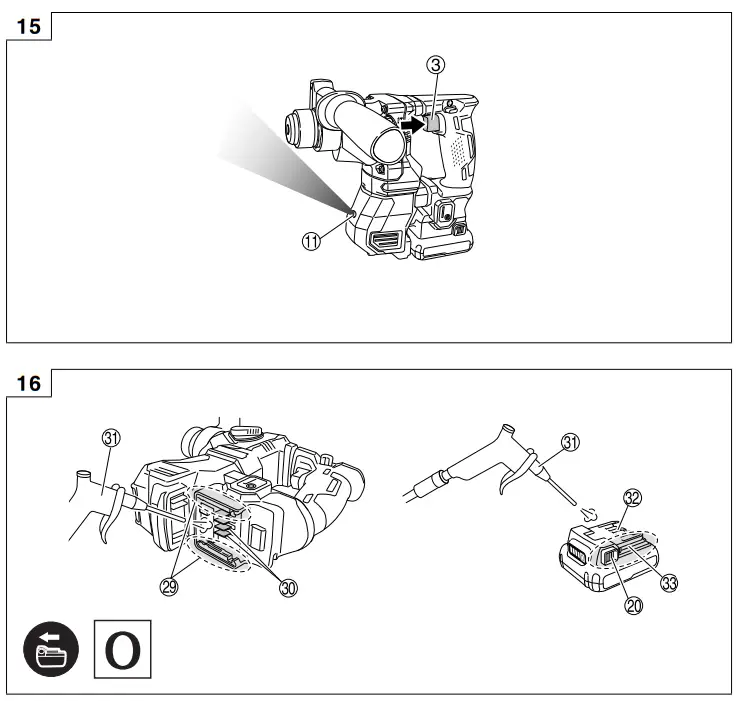 15

3

11

16

31

29

30

31

32

33

20

O