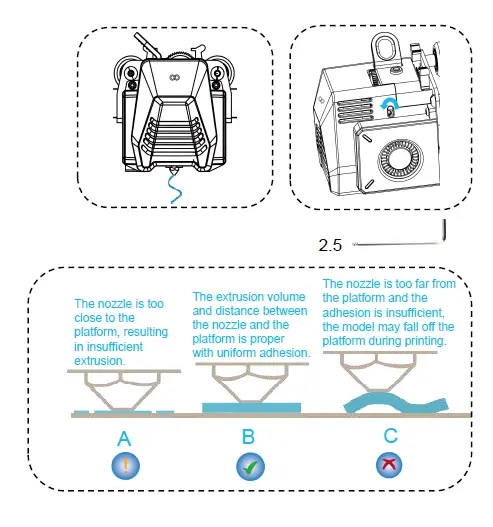 2.5

The nozzle is too close to the platform, resulting in insufficient extrusion.

The extrusion volume and distance between the nozzle and the platform is proper with uniform adhesion.

The nozzle is too far from the platform and the adhesion is insufficient, the model may fall off the platform during printing.

A

B

C