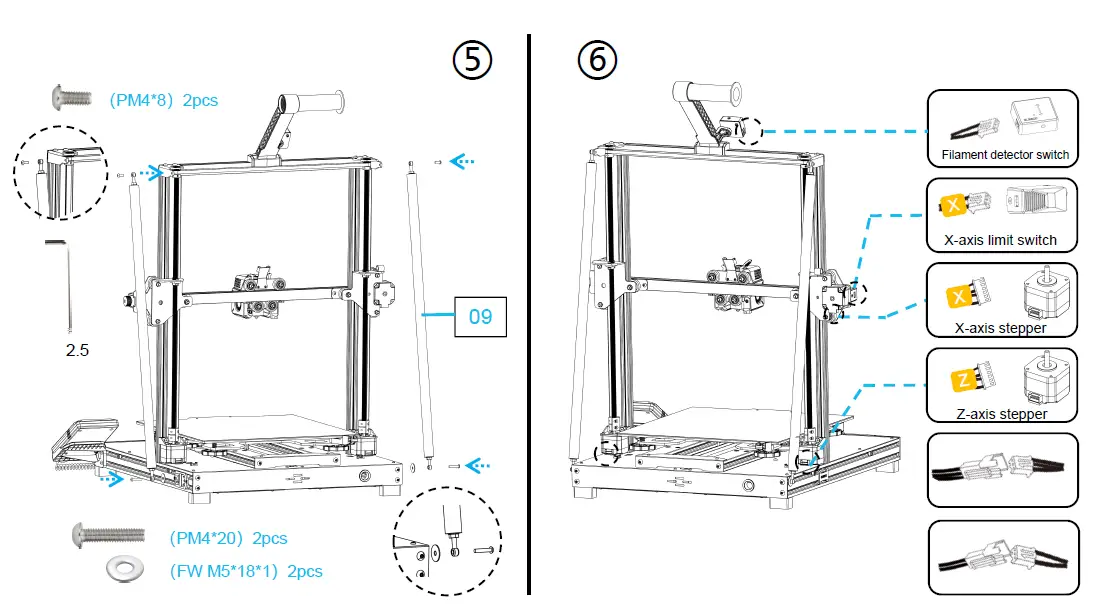 ⑤

(PM4*8) 2pcs

2.5

09

(PM4*20) 2pcs

(FW M5*18*1) 2pcs

⑥

Filament detector switch

X

X-axis limit switch

X

X-axis stepper

Z

Z-axis stepper