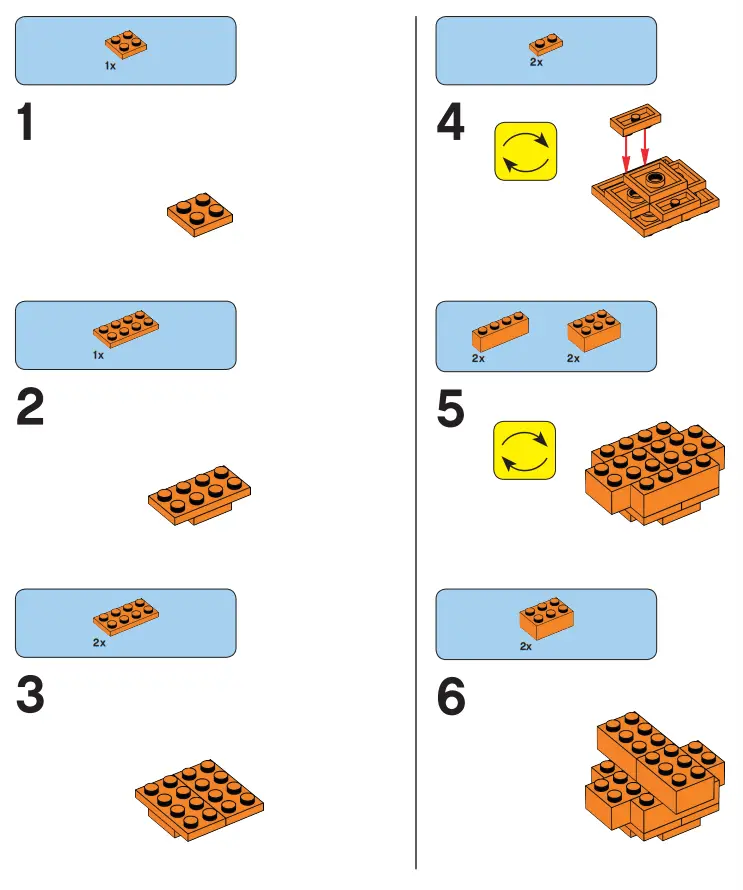 1x

1

1x

2

2x

3

2x

4

2x 2x

5

2x

6