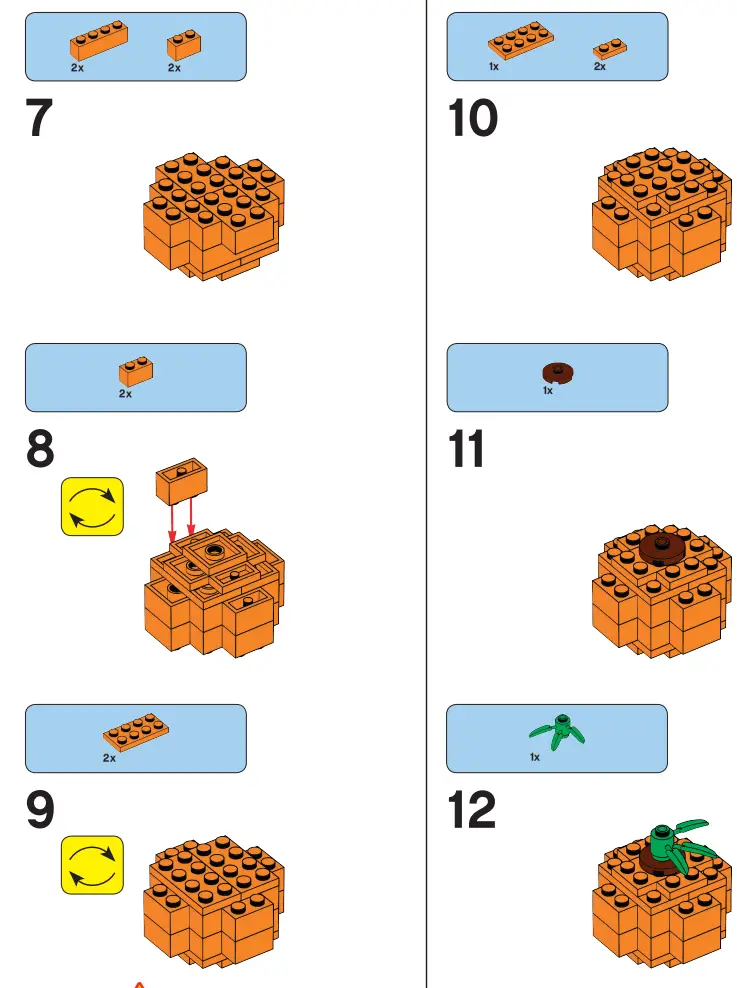 2x 2x

7

2x

8

2x

9

1x 2x

10

1x

11

1x

12