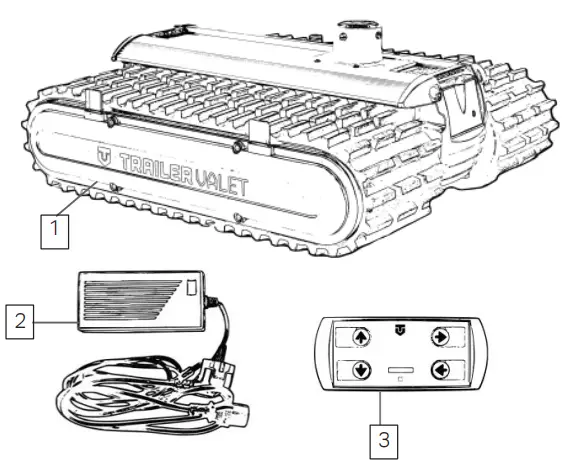 TRAILER VALET

1

2

3