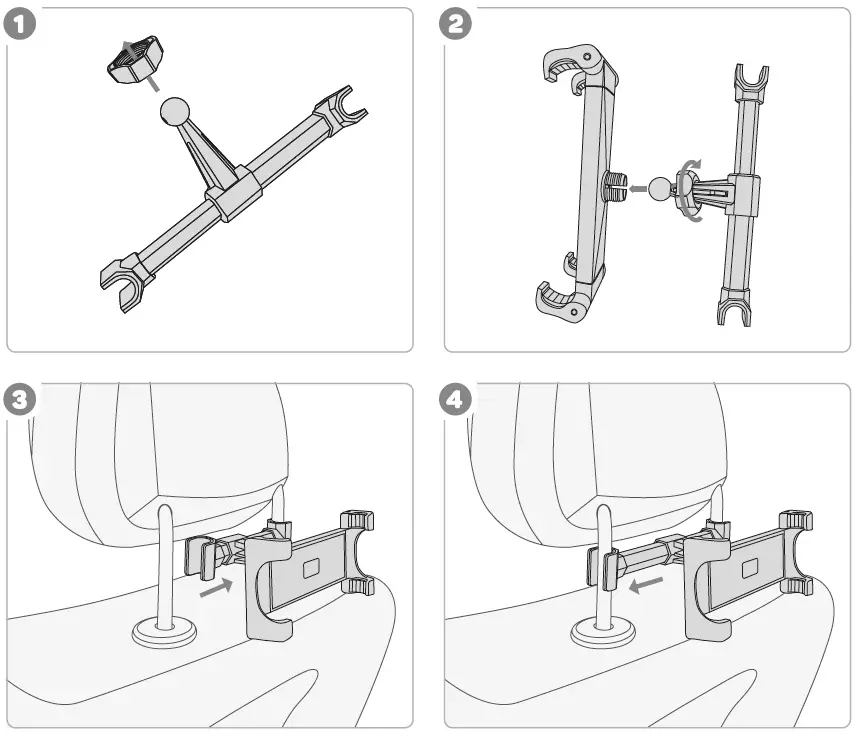 1

2

3

4