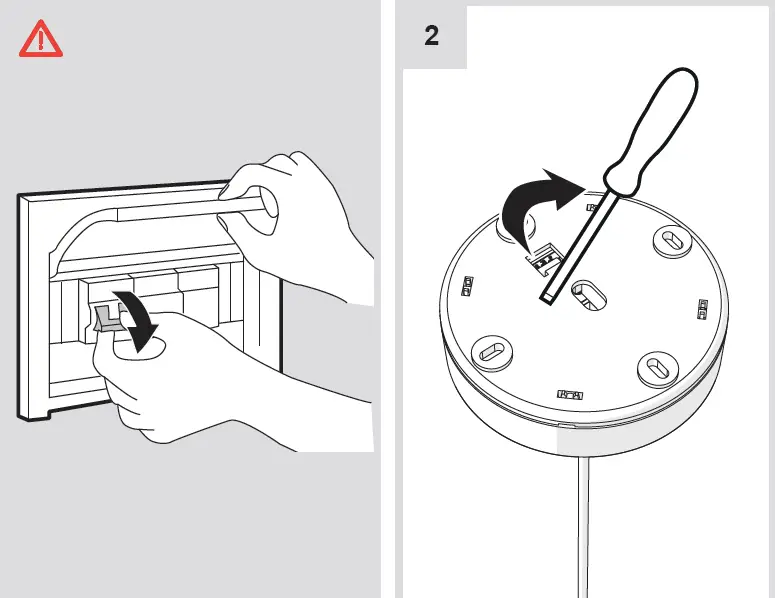 2