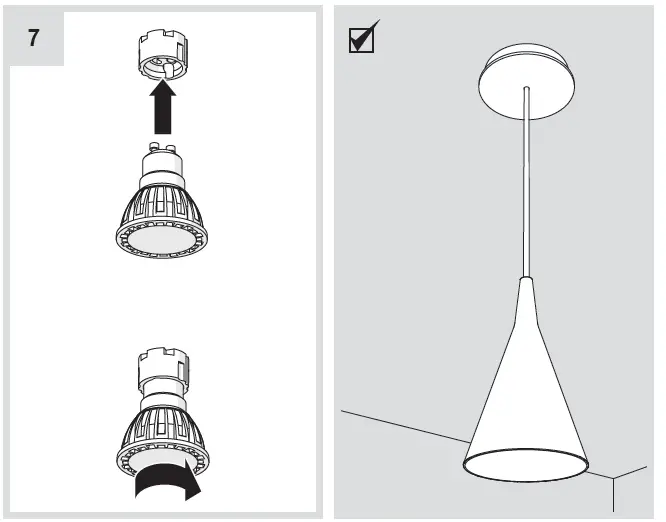 7