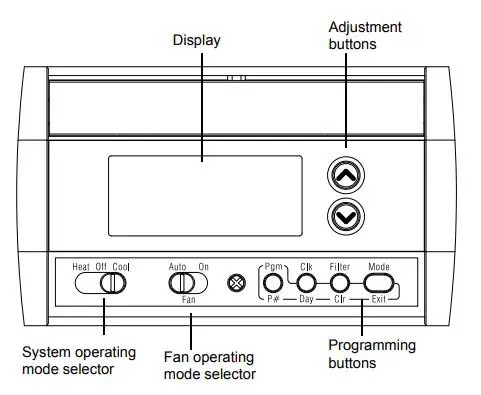 Display

Adjustment buttons

Heat Off Cool

Auto On

Fan

Pgm Clk Filter Mode

P# Day Clr Exit

System operating mode selector

Fan operating mode selector

Programming buttons