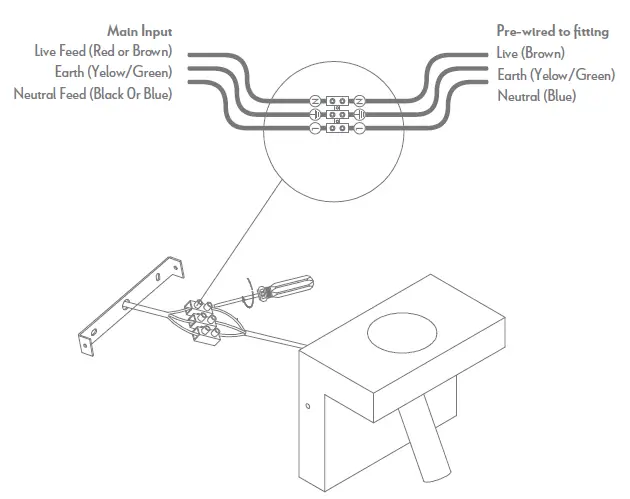 Main Input
Live Feed (Red or Brown)
Earth (Yelow/Green)
Neutral Feed (Black Or Blue)

Pre-wired to fitting
Live (Brown)
Earth (Yelow/Green)
Neutral (Blue)

N N
L L