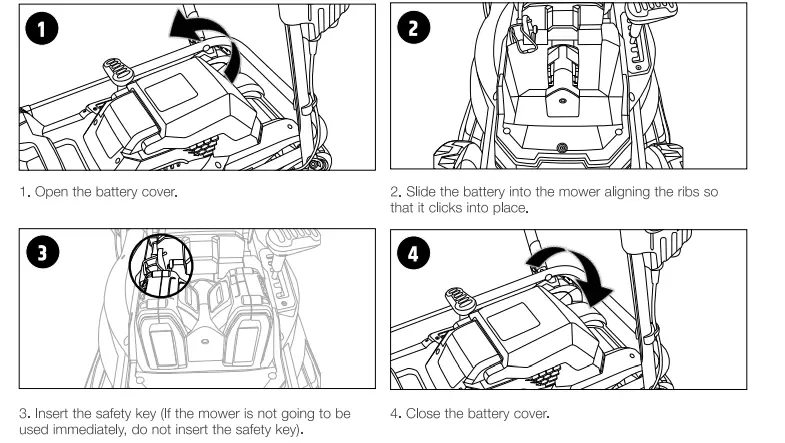 1

1. Open the battery cover.

2

2. Slide the battery into the mower aligning the ribs so that it clicks into place.

3

3. Insert the safety key (If the mower is not going to be used immediately, do not insert the safety key).

4

4. Close the battery cover.