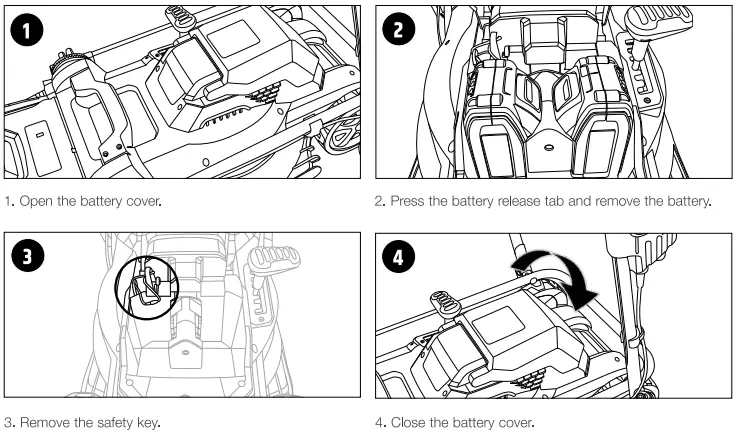 1

1. Open the battery cover.

2

2. Press the battery release tab and remove the battery.

3

3. Remove the safety key.

4

4. Close the battery cover.