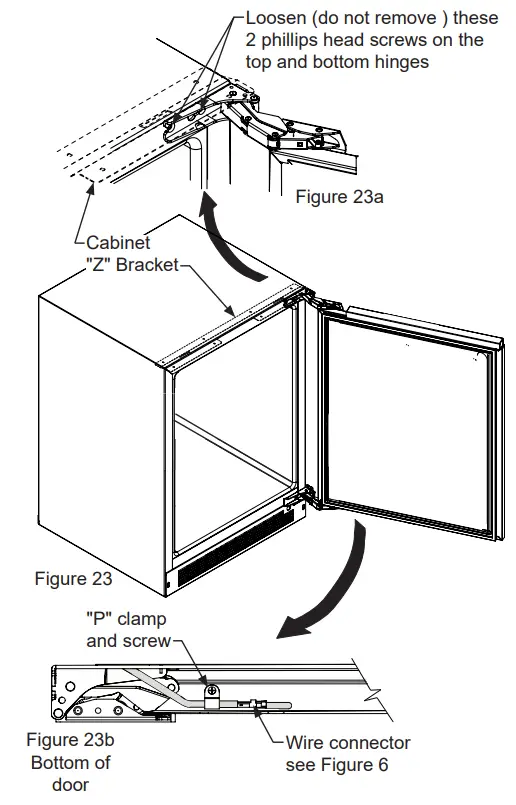 Loosen (do not remove ) these 2 phillips head screws on the top and bottom hinges

Figure 23a

Cabinet "Z" Bracket

Figure 23

"P" clamp and screw

Figure 23b Bottom of door

Wire connector see Figure 6