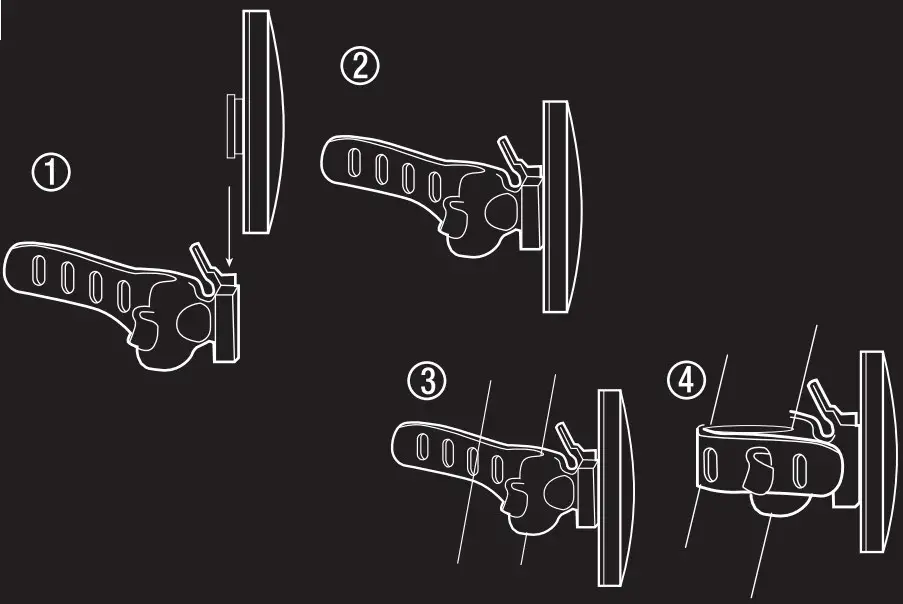 ①
②
③
④