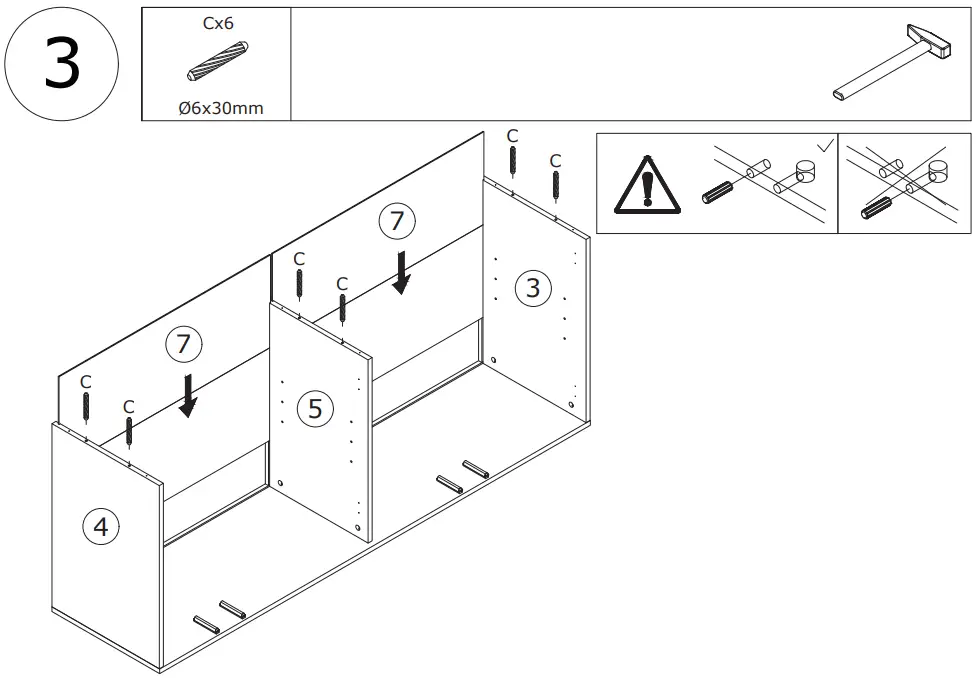 3

Cx6

Ø6x30mm

C

C

7

C

C

3

7

C

C

5

4