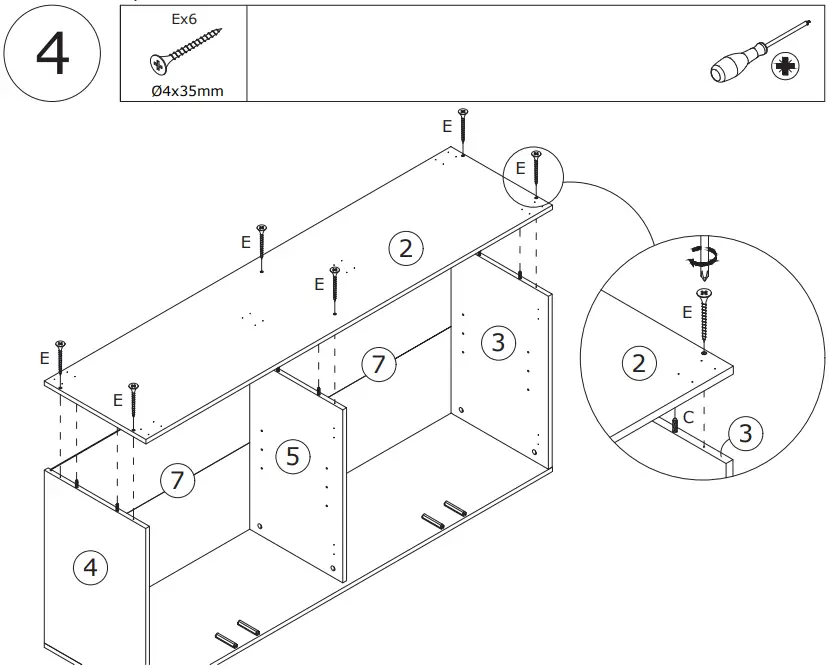 4

Ex6

Ø4x35mm

E

E

E

E

E

E

2

3

7

5

7

4

E

2

C

3