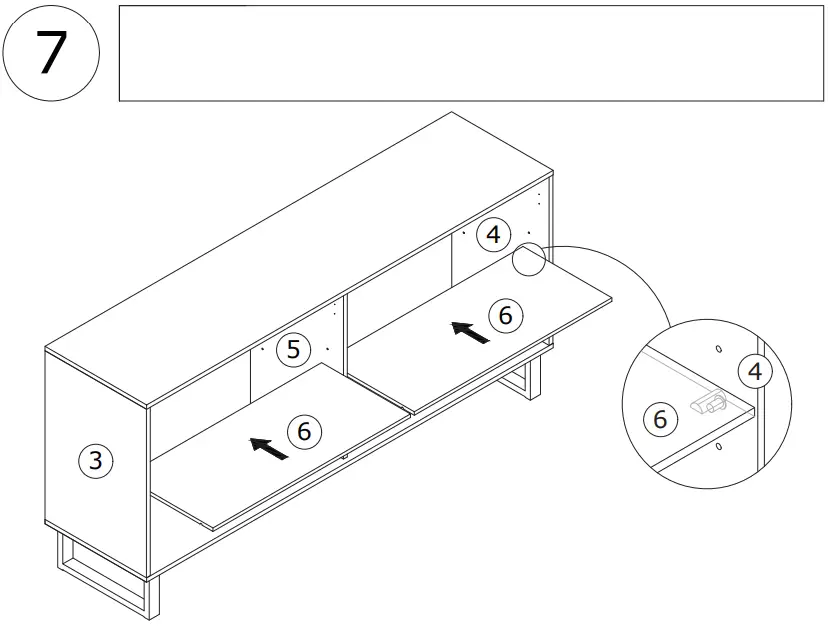 7

4

6

5

6

3

4

6