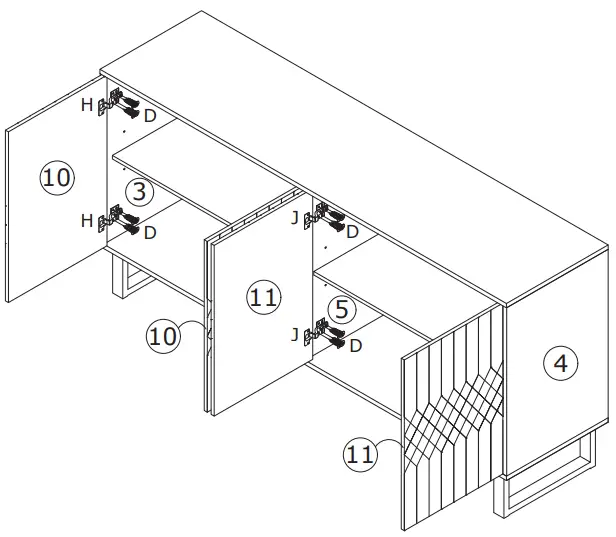 H
D
10
3
H
D
J
D
11
5
10
J
D
4
11