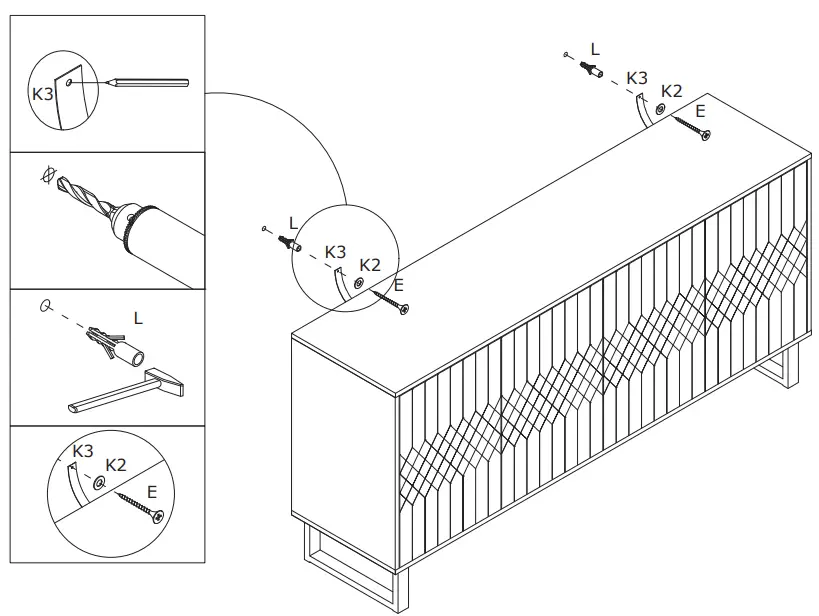 K3

L

K3
K2
E

L
K3
K2
E

L
K3
K2
E