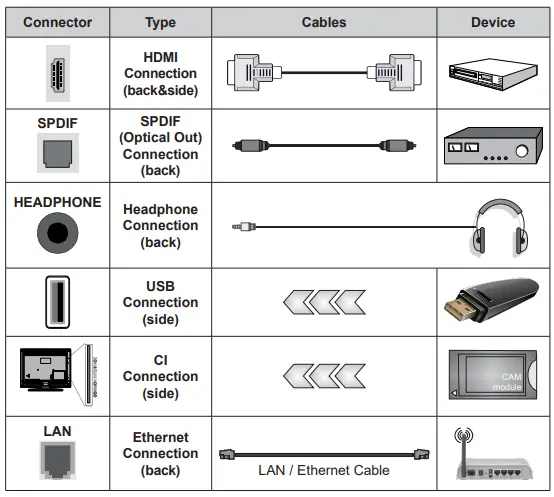 | Connector | Type | Cables | Device |
|---|---|---|---|
| | HDMI Connection (back&side) | | |
| SPDIF | SPDIF (Optical Out) Connection (back) | | |
| HEADPHONE | Headphone Connection (back) | | |
| | USB Connection (side) | | |
| | CI Connection (side) | | CAM module |
| LAN | Ethernet Connection (back) | LAN / Ethernet Cable | |