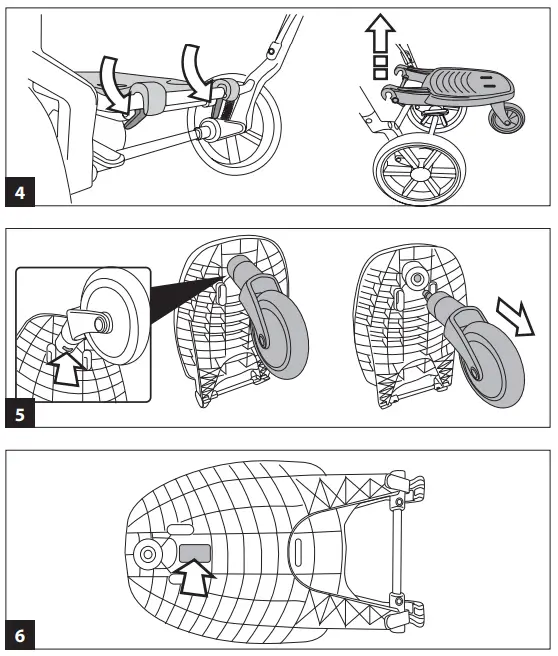 4

5

6