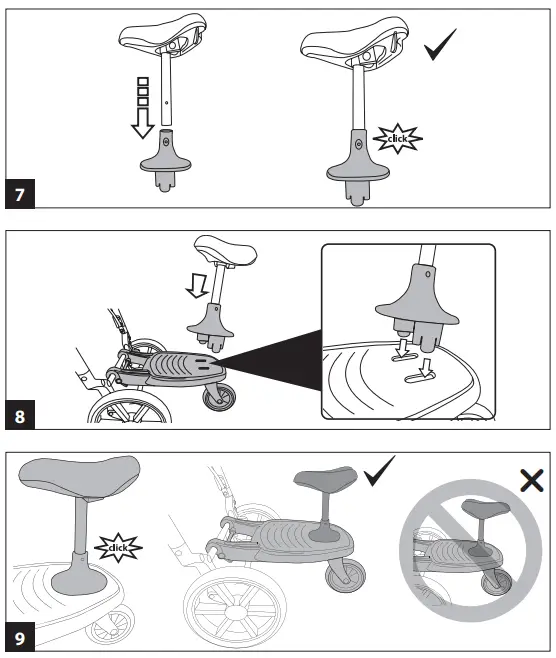 click

7

8

click

9