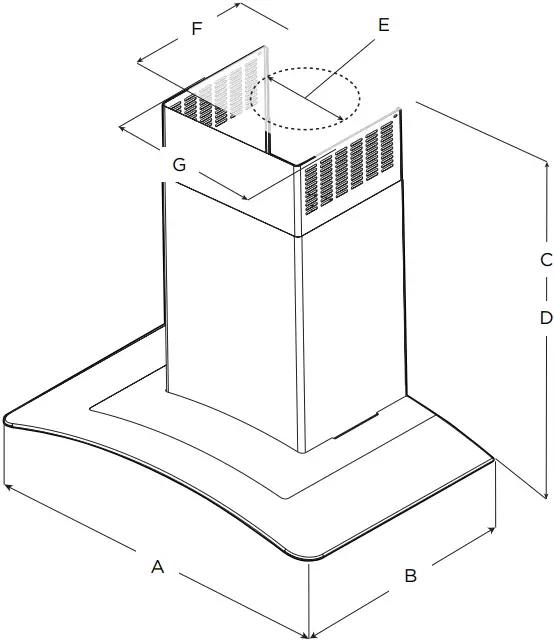 F
E
G
C
D
A
B