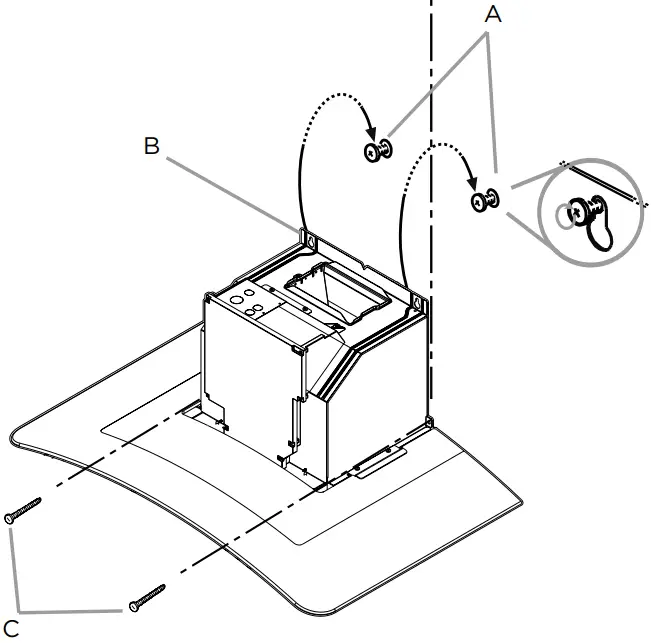 A
B
C