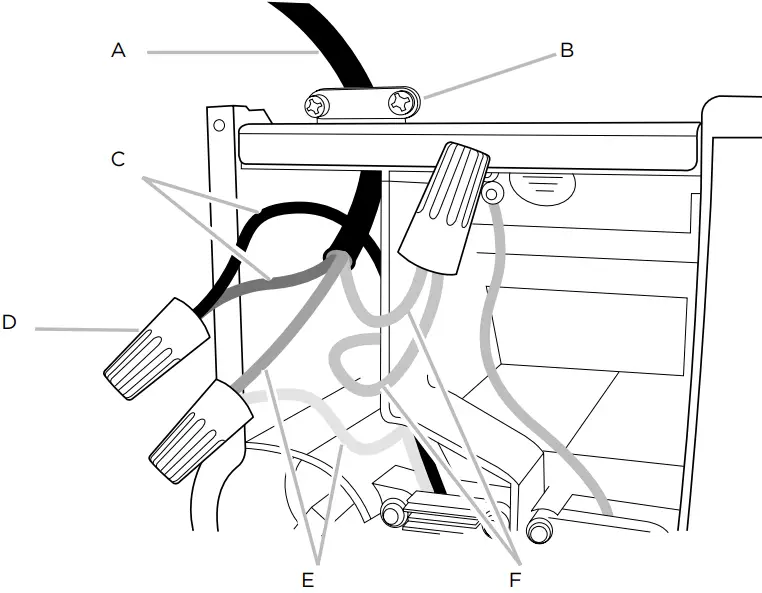 A
B
C
D
E
F