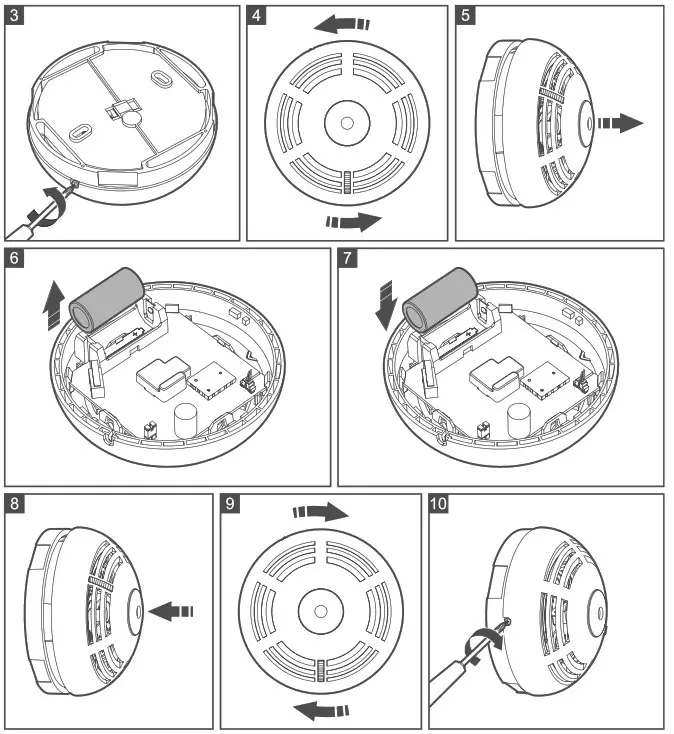 3

4

5

6

7

8

9

10