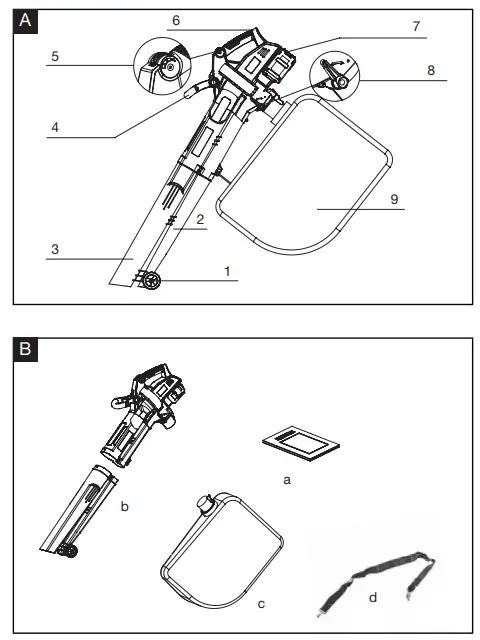 A
6
7
5
8
4
9
2
3
1

B
a
b
c
d