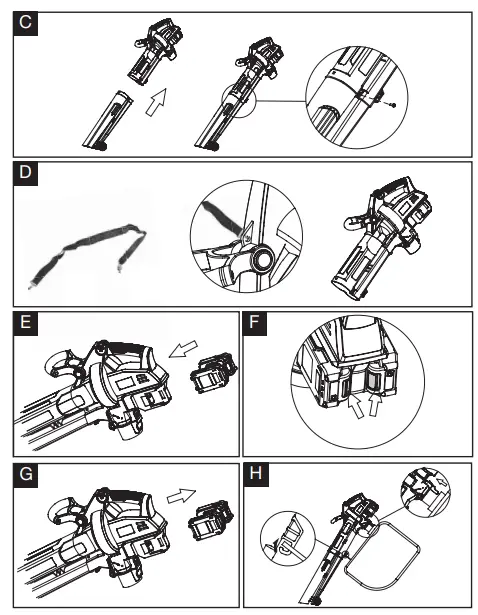 C

D

E

F

G

H