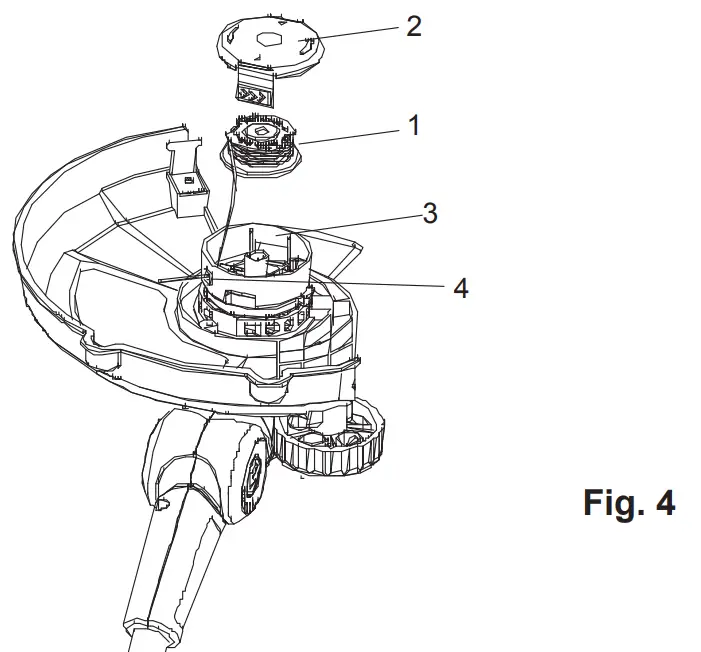 2

1

3

4

Fig. 4