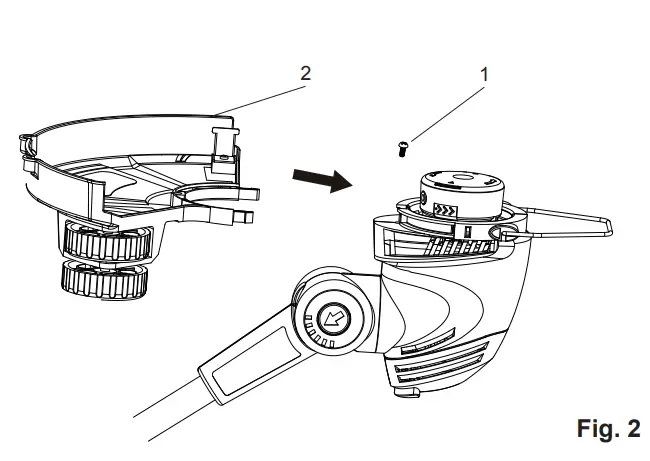 2

1

Fig. 2