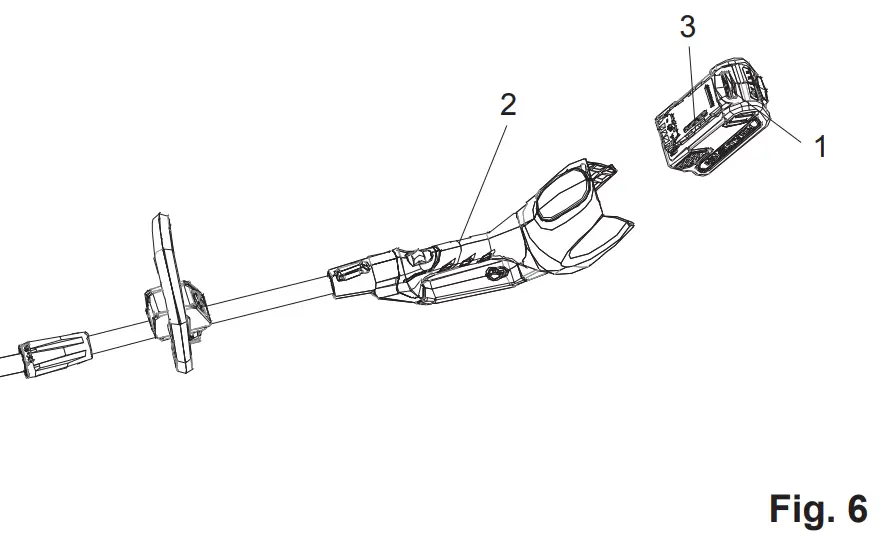 3
2
1
Fig. 6