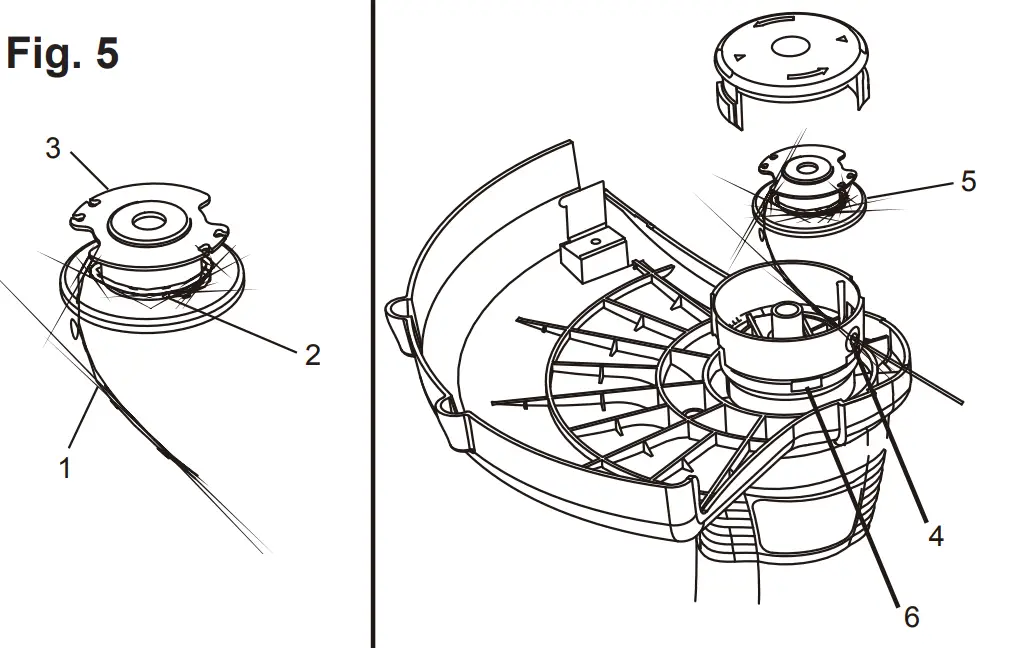 Fig. 5

3

2

1

5

4

6