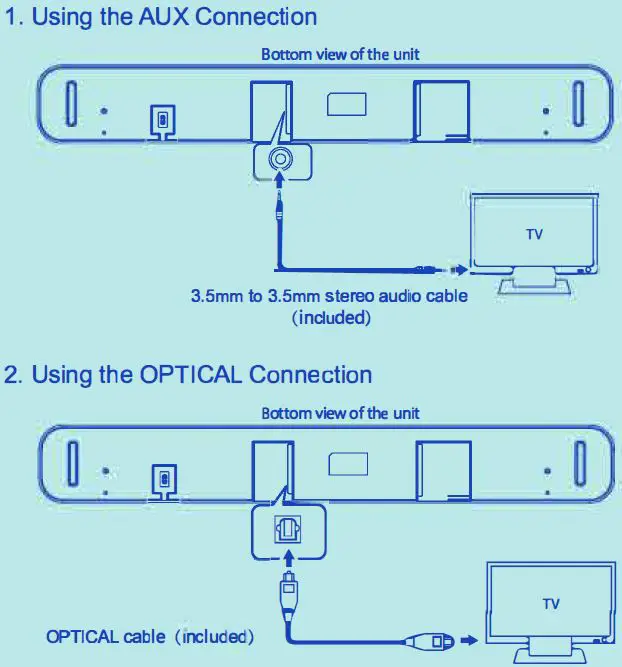 1. Using the AUX Connection

Bottom view of the unit

TV

3.5mm to 3.5mm stereo audio cable (included)

2. Using the OPTICAL Connection

Bottom view of the unit

TV

OPTICAL cable (included)