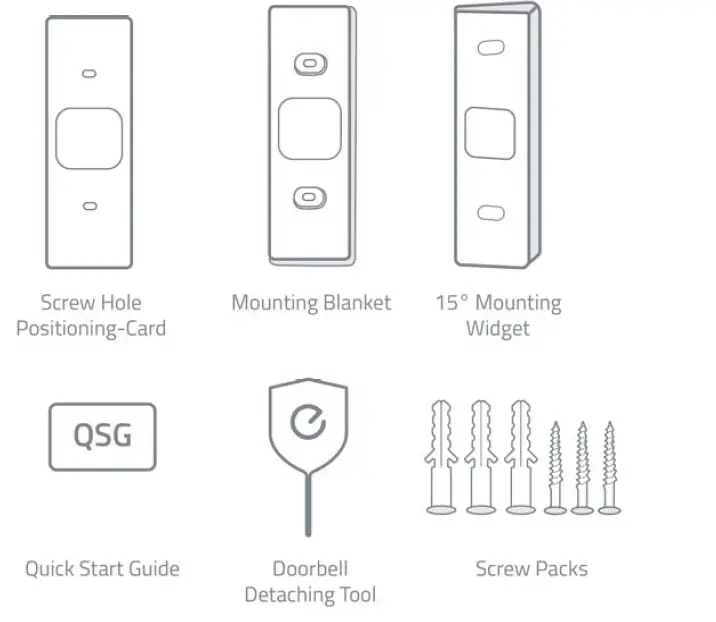 Screw Hole Positioning-Card

Mounting Blanket

15° Mounting Widget

QSG

Quick Start Guide

Doorbell Detaching Tool

Screw Packs