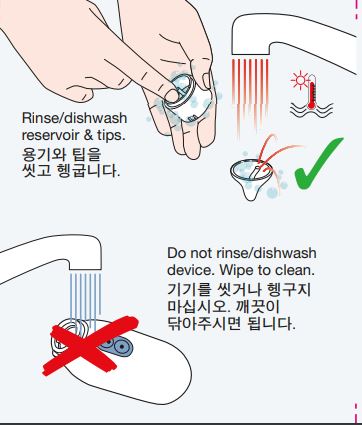 Rinse/dishwash reservoir & tips.
용기와 팁을 씻고 헹굽니다.

Do not rinse/dishwash device. Wipe to clean.
기기를 씻거나 헹구지 마십시오. 깨끗이 닦아주시면 됩니다.