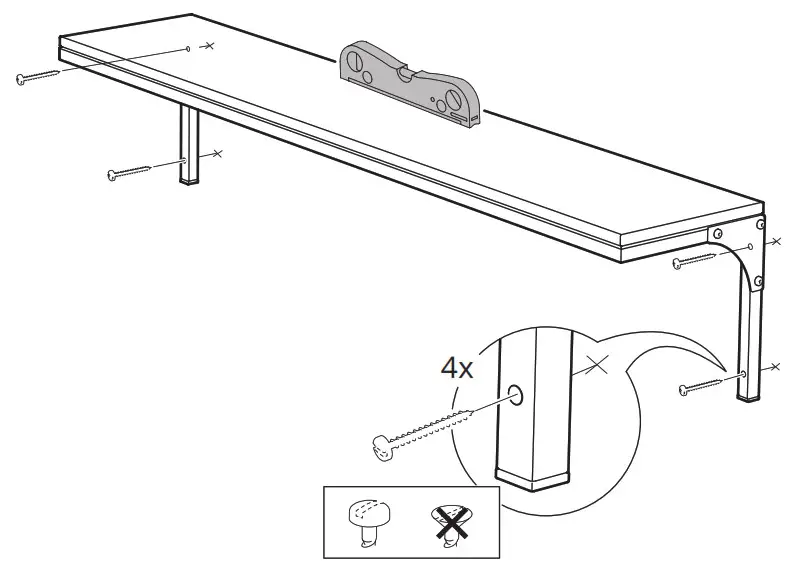 4x