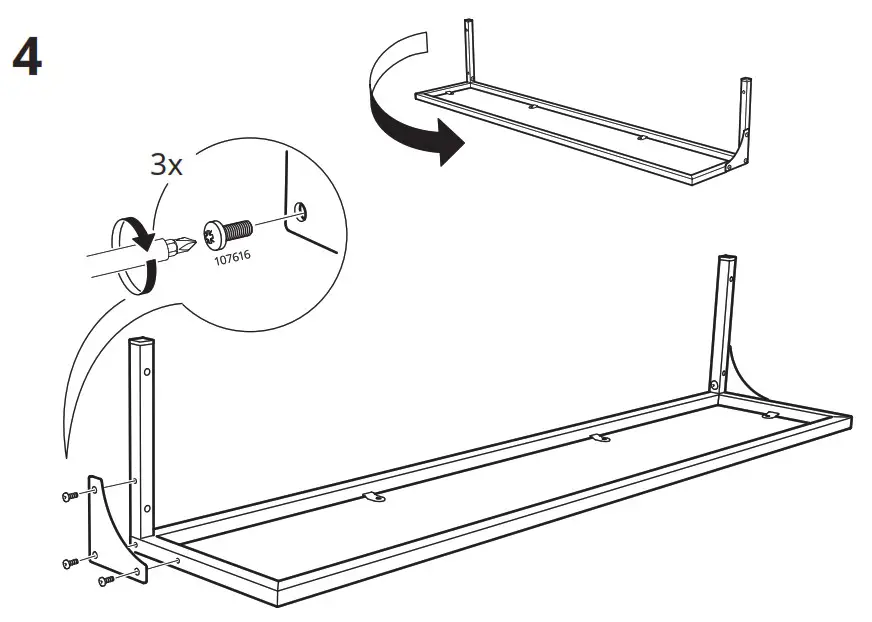 4

3x

107616