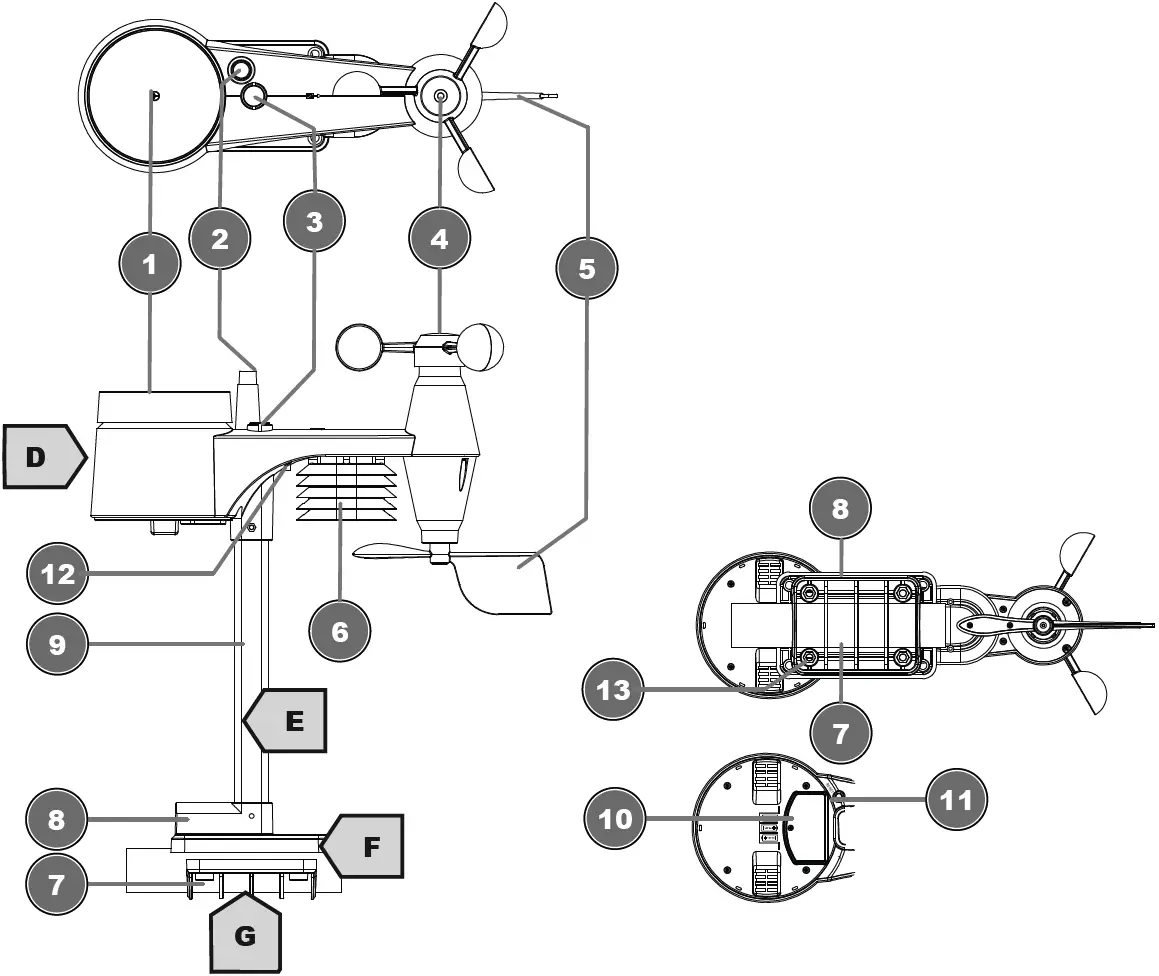 1
2
3
4
5
D
12
6
9
E
8
F
7
G
8
13
7
10
11