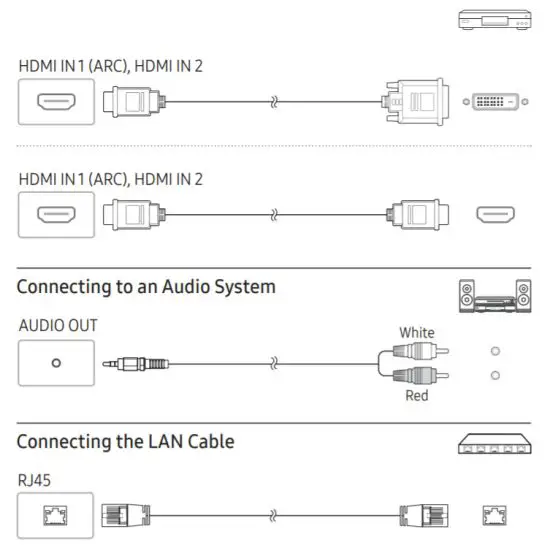 HDMI IN 1 (ARC), HDMI IN 2

HDMI IN 1 (ARC), HDMI IN 2

Connecting to an Audio System

AUDIO OUT

White

Red

Connecting the LAN Cable

RJ45