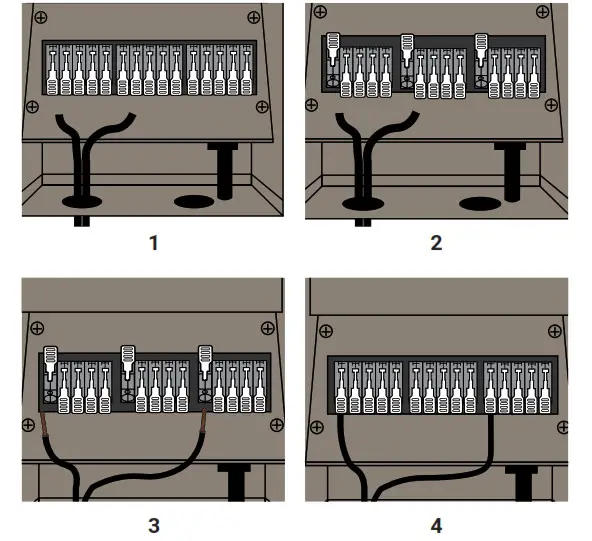 1

2

3

4